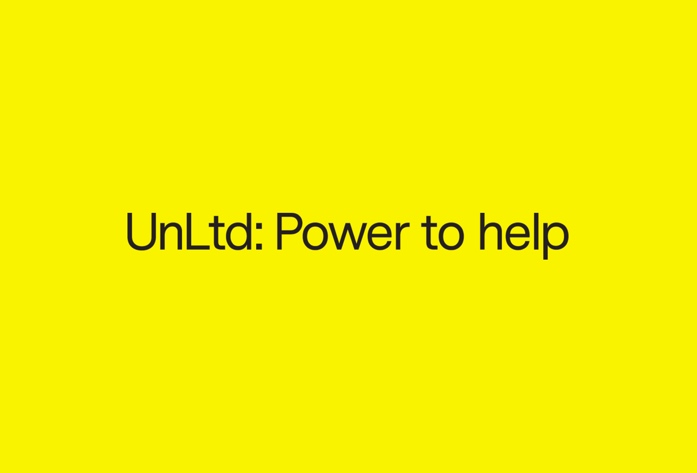 UnLtd: Power to help